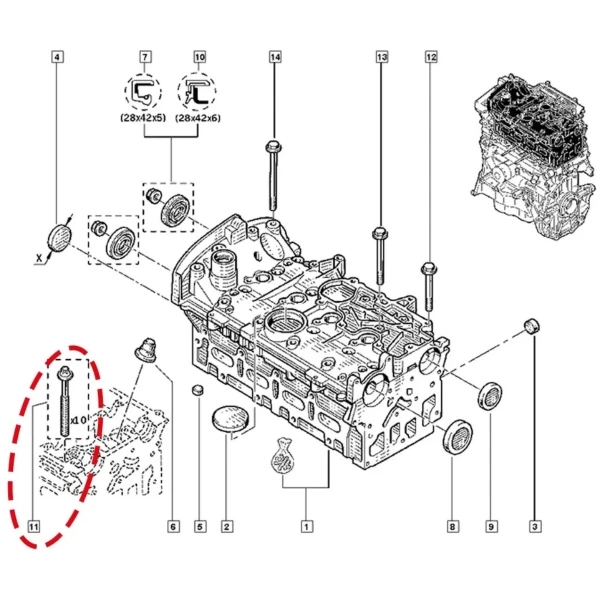 4
7
10
14
13
12
(28x42x5)
(28x42x6)
X
x10
11
6
5
2
1
8
9
3